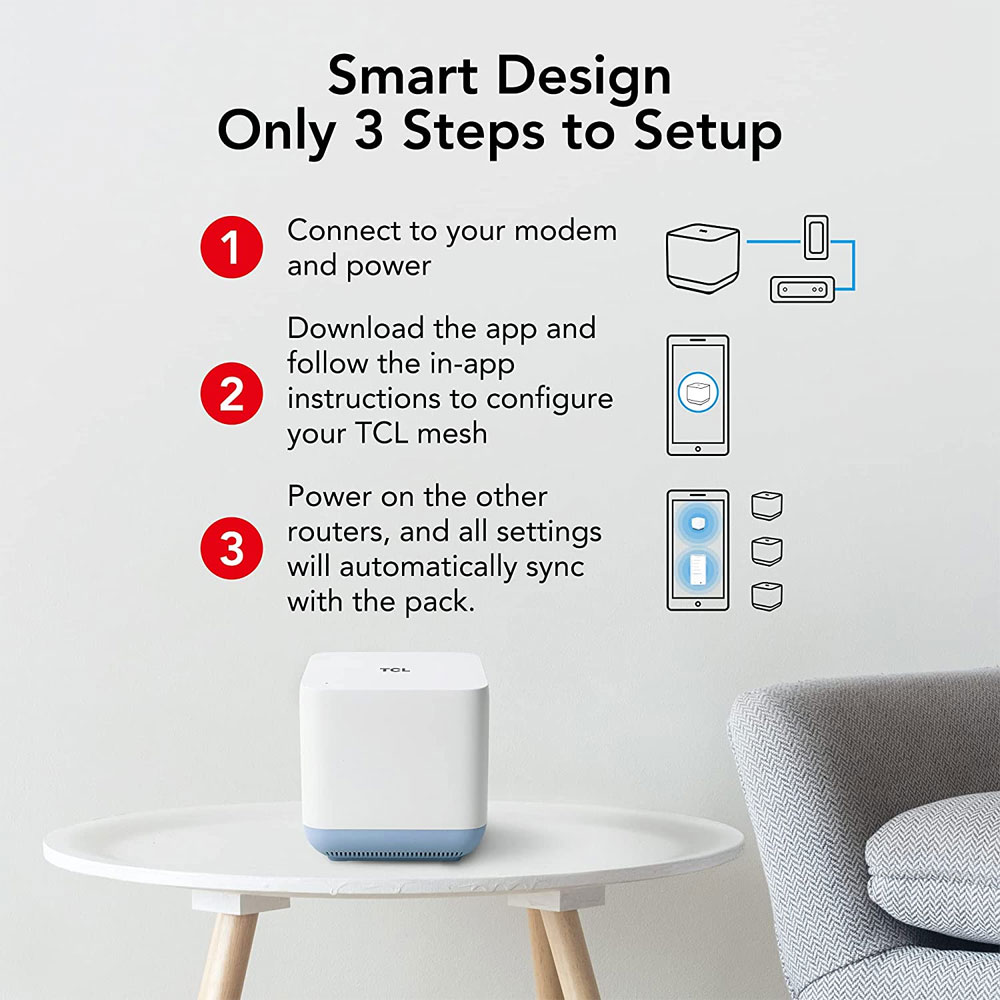 Smart Design
Only 3 Steps to Setup

1 Connect to your modem and power

2 Download the app and follow the in-app instructions to configure your TCL mesh

3 Power on the other routers, and all settings will automatically sync with the pack.

TCL