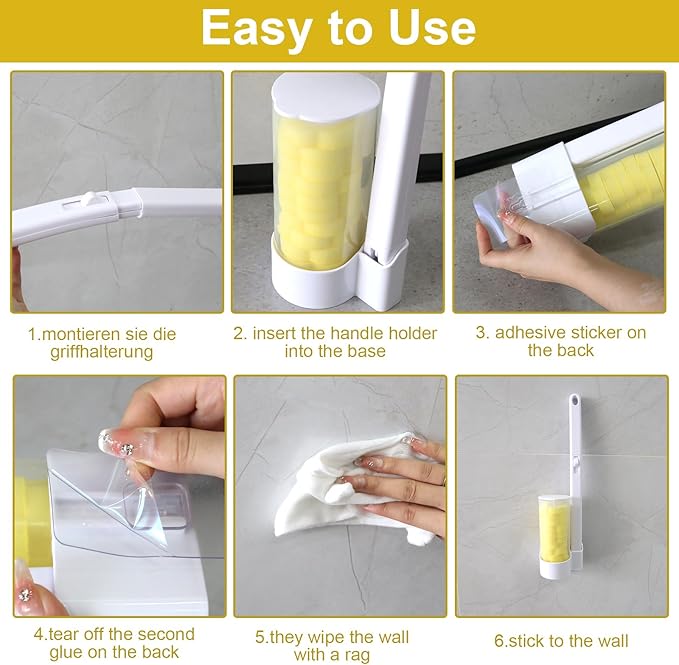 Easy to Use

1.montieren sie die griffhalterung

2. insert the handle holder into the base

3. adhesive sticker on the back

4.tear off the second glue on the back

5.they wipe the wall with a rag

6.stick to the wall